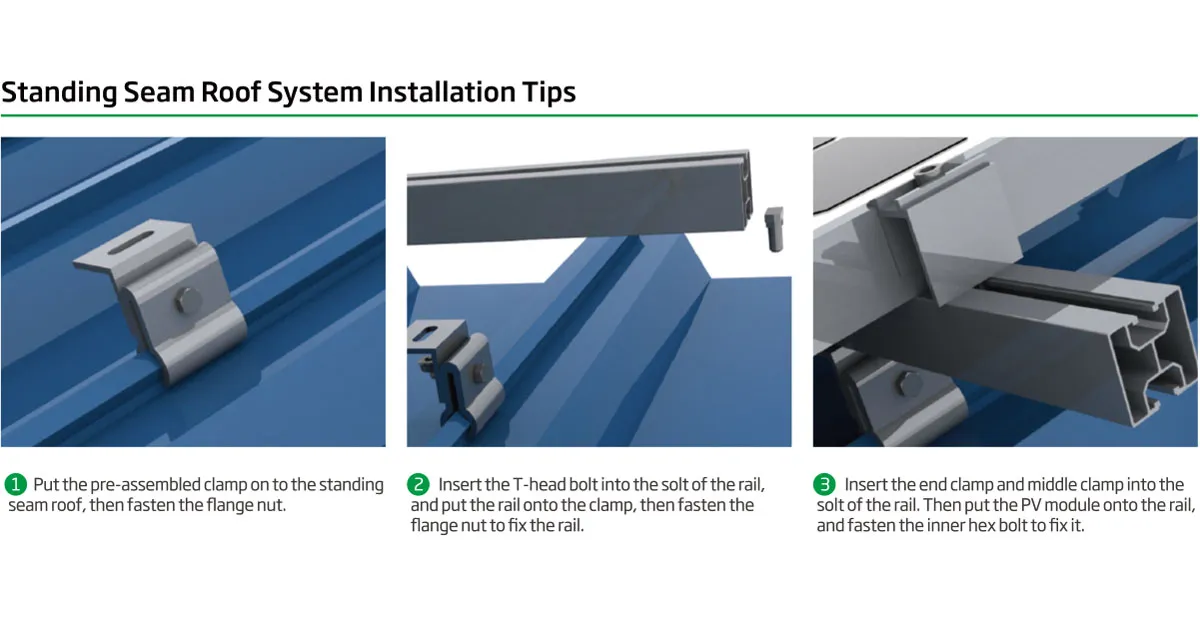 Standing Seam Roof System Installation Tips

1 Put the pre-assembled clamp on to the standing seam roof, then fasten the flange nut.

2 Insert the T-head bolt into the solt of the rail, and put the rail onto the clamp, then fasten the flange nut to fix the rail.

3 Insert the end clamp and middle clamp into the solt of the rail. Then put the PV module onto the rail, and fasten the inner hex bolt to fix it.